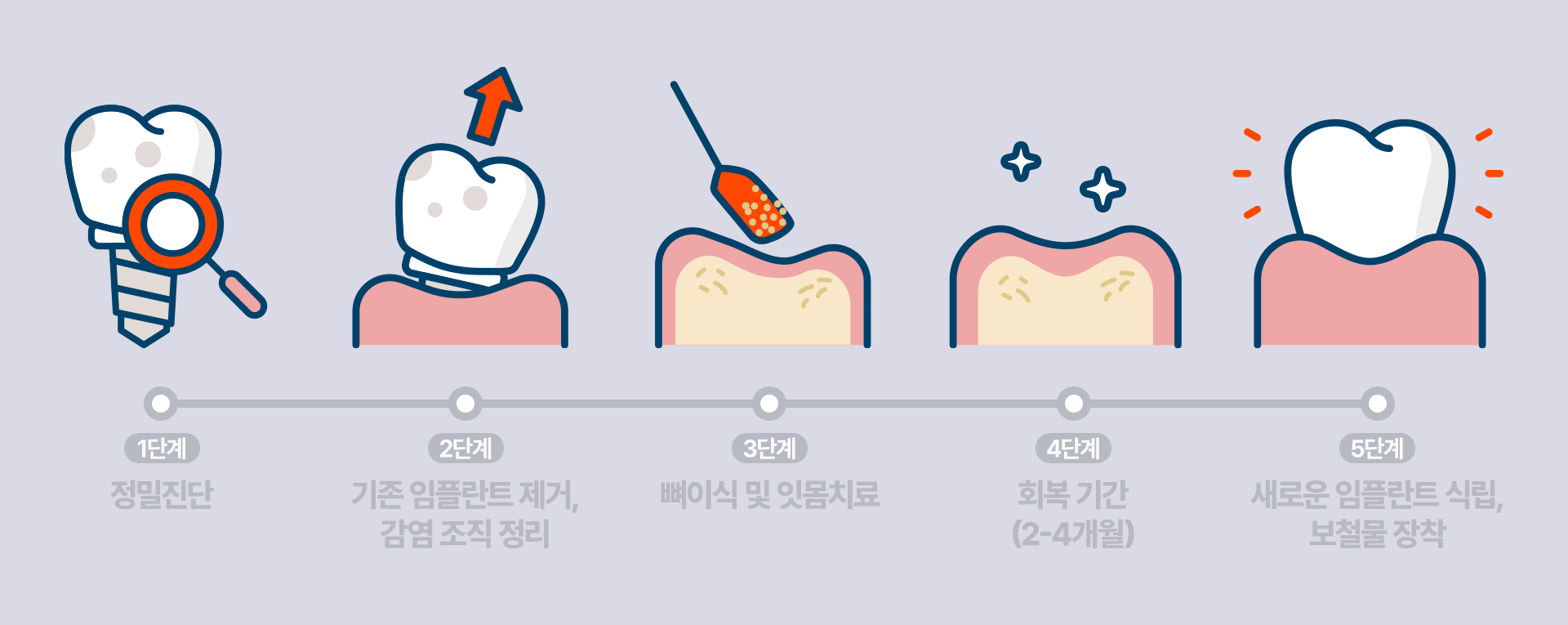 1단계
정밀진단

2단계
기존 임플란트 제거, 감염 조직 정리

3단계
뼈이식 및 잇몸치료

4단계
회복 기간 (2-4개월)

5단계
새로운 임플란트 식립, 보철물 장착