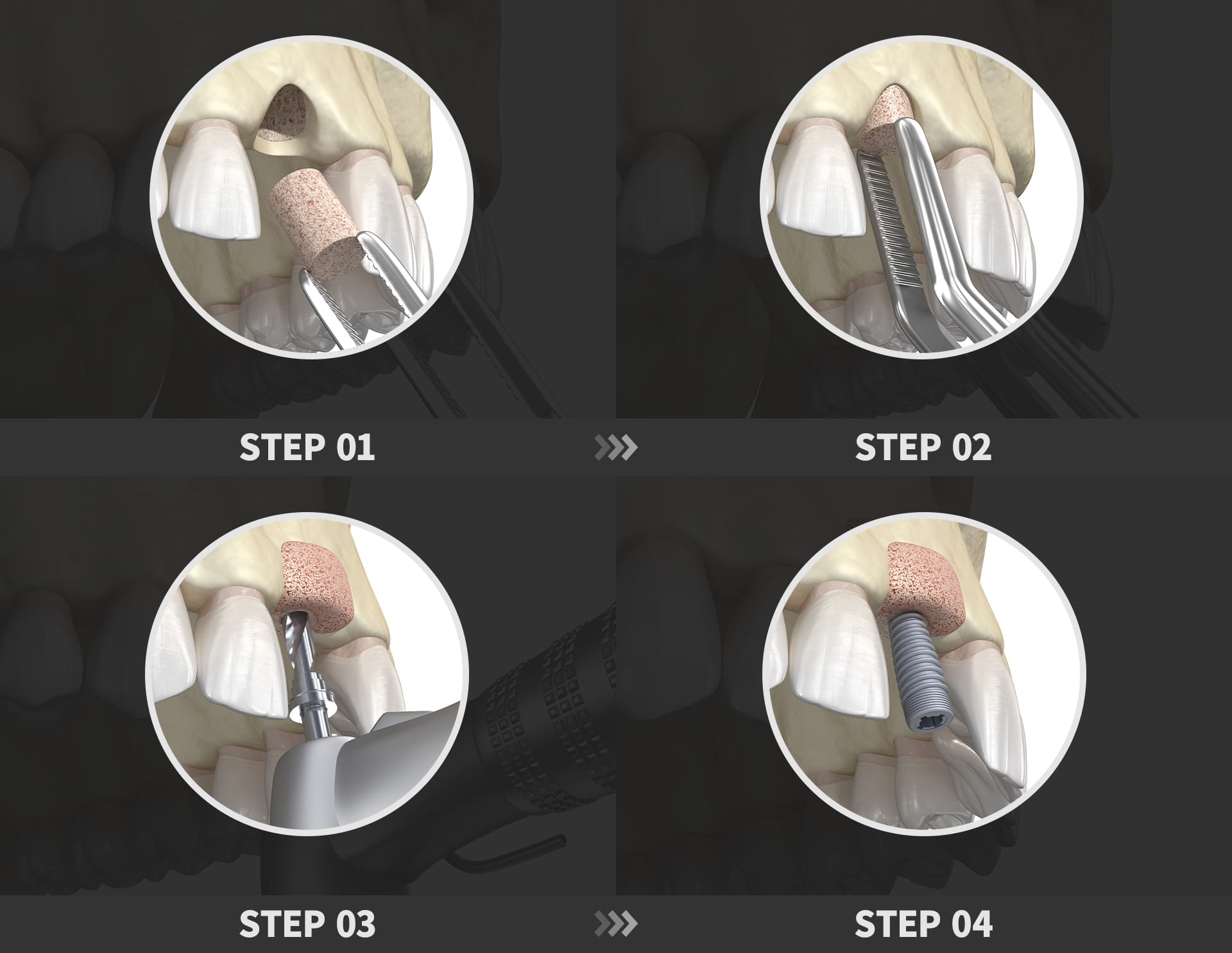 STEP 01

STEP 02

STEP 03

STEP 04